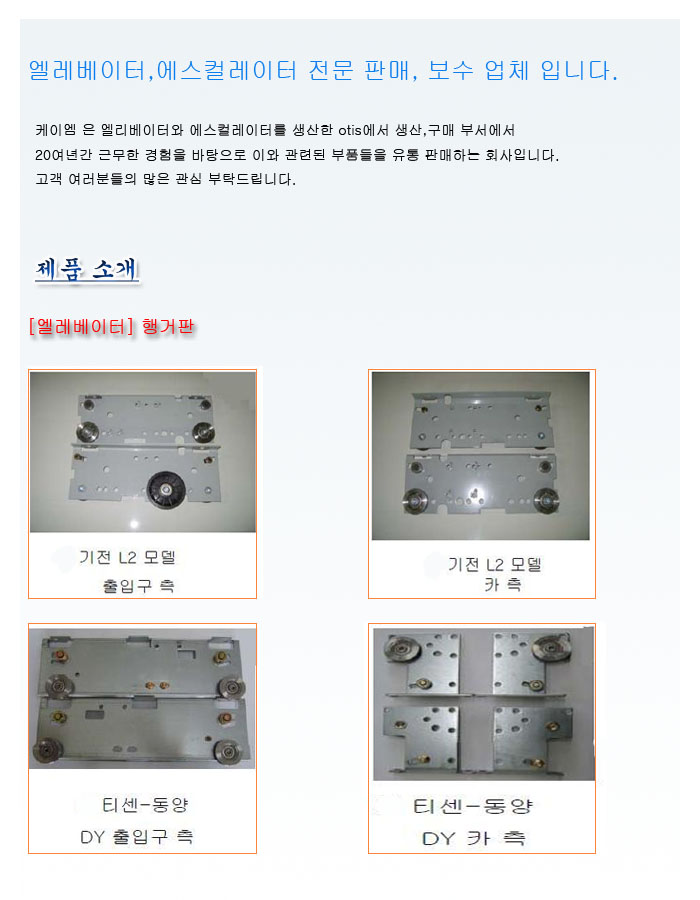 엘레베이터,에스컬레이터 전문 판매, 보수 업체 입니다.

케이엠 은 엘리베이터와 에스컬레이터를 생산한 otis에서 생산,구매 부서에서 20여년간 근무한 경험을 바탕으로 이와 관련된 부품들을 유통 판매하는 회사입니다. 고객 여러분들의 많은 관심 부탁드립니다.

제품 소개

[엘레베이터] 행거판

기전 L2 모델
출입구 측

기전 L2 모델
카 측

티센-동양
DY 출입구 측

티센-동양
DY 카 측