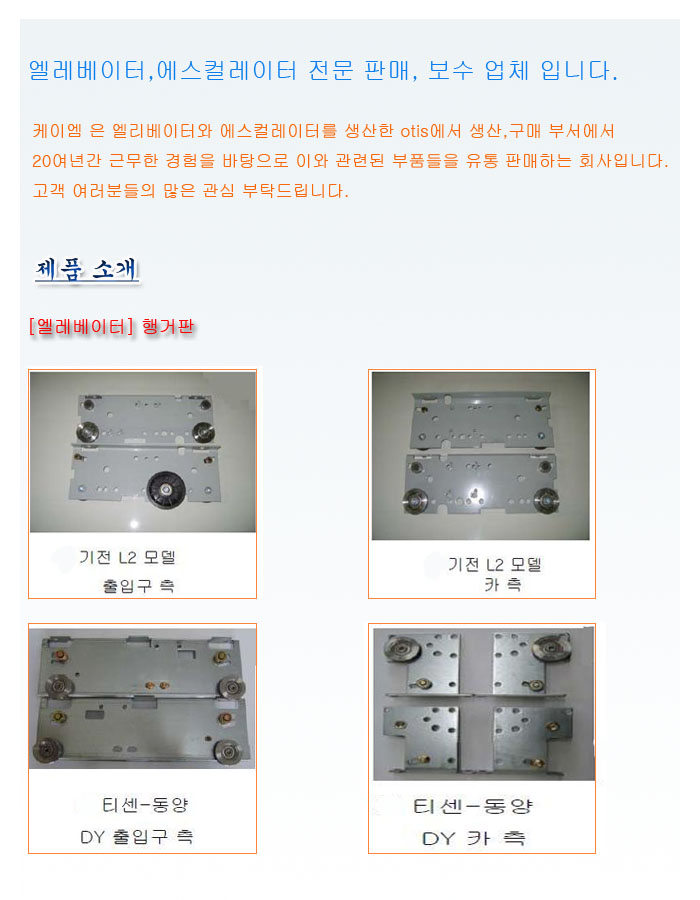 엘레베이터,에스컬레이터 전문 판매, 보수 업체 입니다.

케이엠 은 엘리베이터와 에스컬레이터를 생산한 otis에서 생산,구매 부서에서 20여년간 근무한 경험을 바탕으로 이와 관련된 부품들을 유통 판매하는 회사입니다. 고객 여러분들의 많은 관심 부탁드립니다.

제품 소개

[엘레베이터] 행거판

기전 L2 모델
출입구 측

기전 L2 모델
카 측

티센-동양
DY 출입구 측

티센-동양
DY 카 측