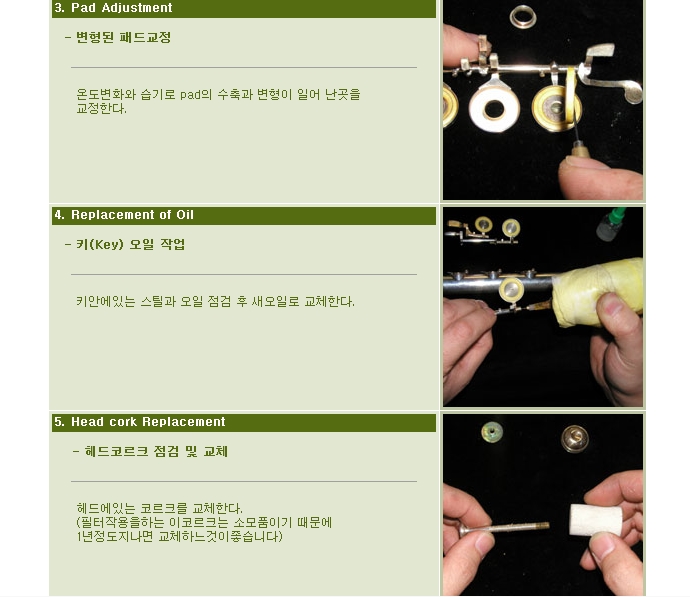 3. Pad Adjustment

- 변형된 패드교정

온도변화와 습기로 pad의 수축과 변형이 일어 난곳을 교정한다.

4. Replacement of Oil

- 키(Key) 오일 작업

키안에있는 스틸과 오일 점검 후 새오일로 교체한다.

5. Head cork Replacement

- 헤드코르크 점검 및 교체

헤드에있는 코르크를 교체한다.
(필터작용을하는 이코르크는 소모품이기 때문에 1년정도지나면 교체하는것이좋습니다)