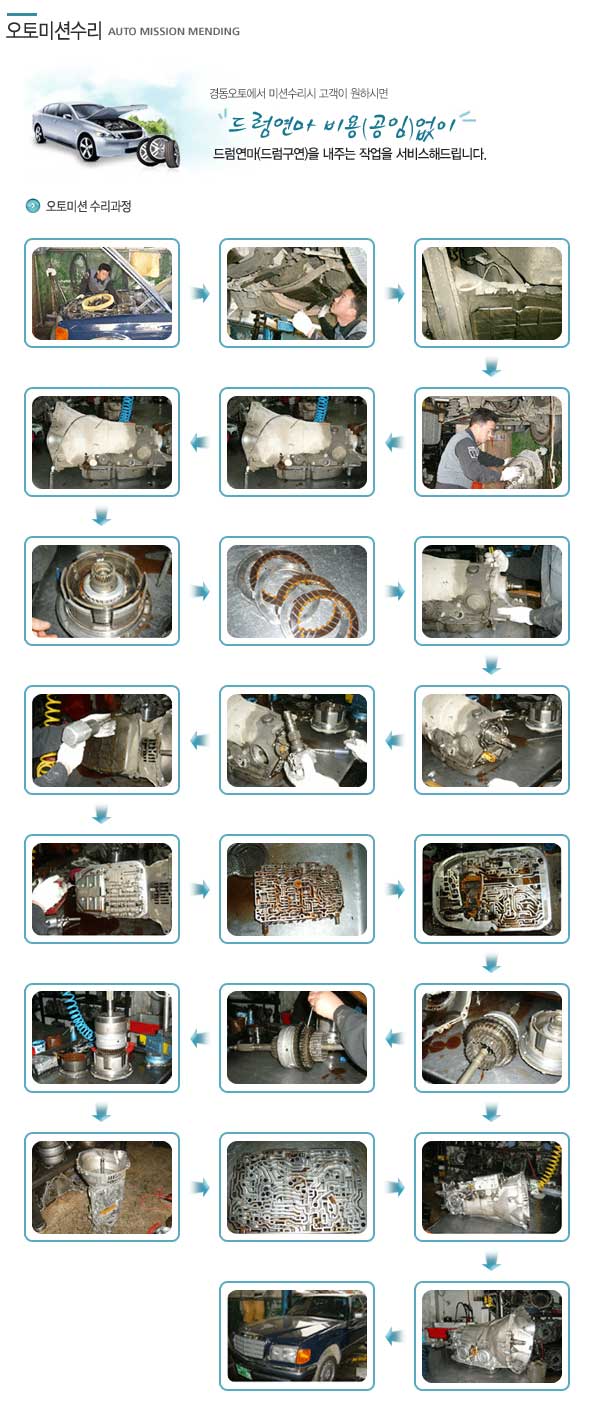 오토미션수리 AUTO MISSION MENDING

경동오토에서 미션수리시 고객이 원하시면

드럼연마 비용(공임)없이

드럼연마(드럼구연)을 내주는 작업을 서비스해드립니다.

오토미션 수리과정